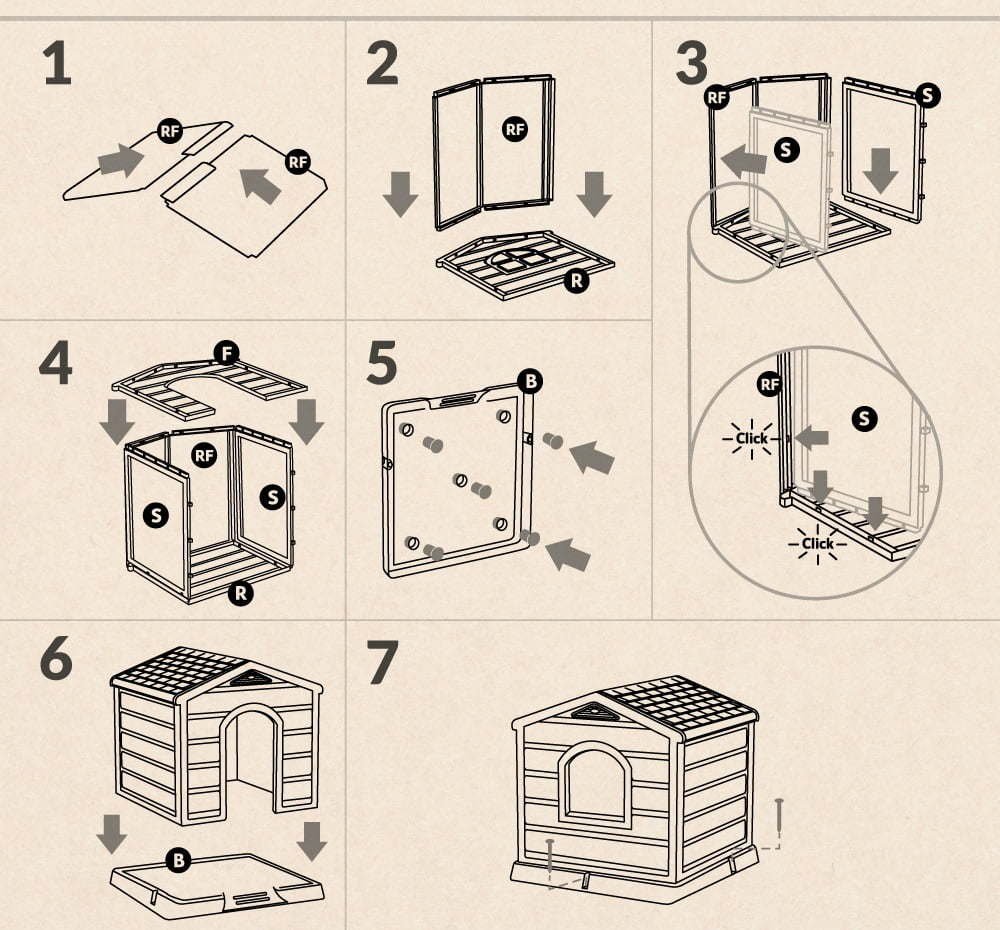 1

RF

RF

2

RF

R

3

RF

S

S

RF

S

Click

Click

4

F

RF

S

S

R

5

B

6

B

7